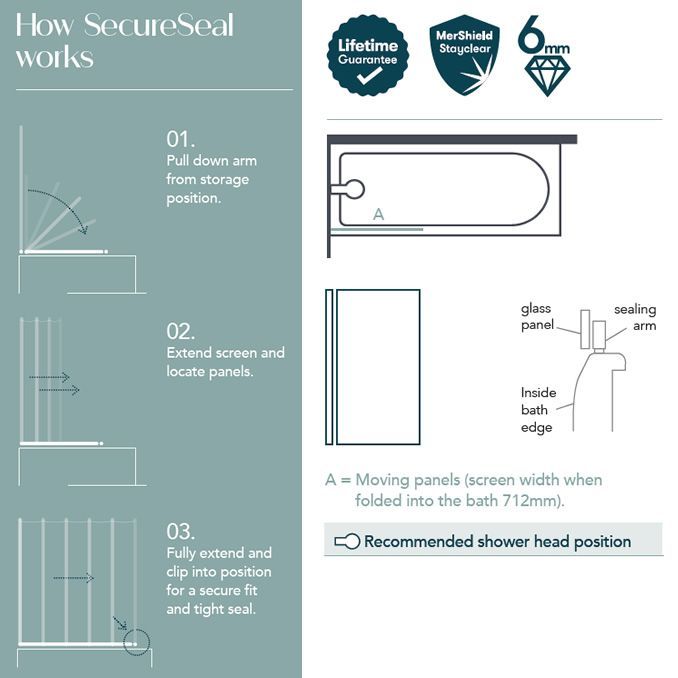 How SecureSeal works

01.
Pull down arm from storage position.

02.
Extend screen and locate panels.

03.
Fully extend and clip into position for a secure fit and tight seal.

Lifetime Guarantee

MerShield Stayclear

6mm

A

glass panel

sealing arm

Inside bath edge

A = Moving panels (screen width when folded into the bath 712mm).

Recommended shower head position