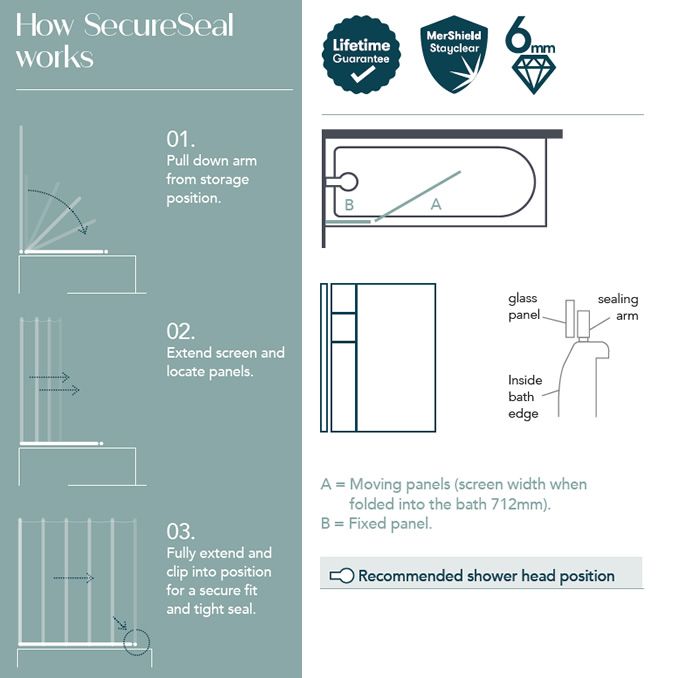 How SecureSeal works

01.
Pull down arm from storage position.

02.
Extend screen and locate panels.

03.
Fully extend and clip into position for a secure fit and tight seal.

Lifetime Guarantee

MerShield Stayclear

6mm

B

A

glass panel

sealing arm

Inside bath edge

A = Moving panels (screen width when folded into the bath 712mm).
B = Fixed panel.

Recommended shower head position