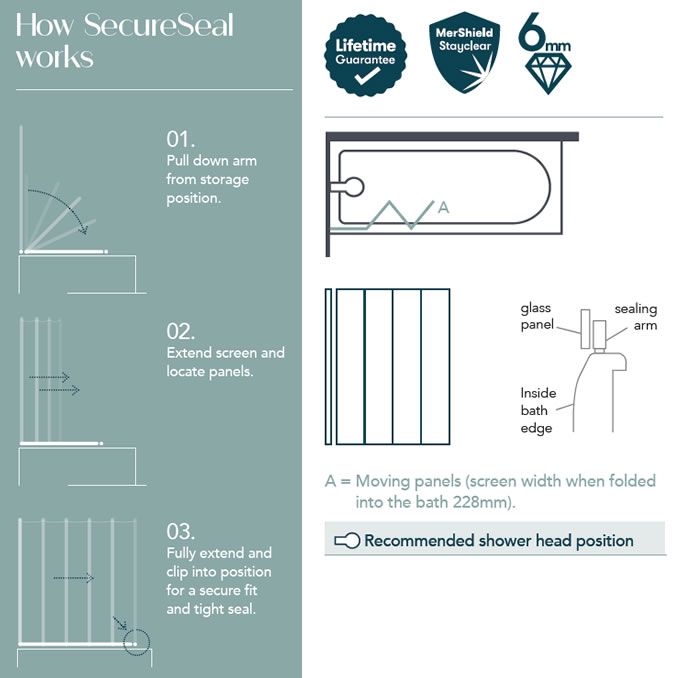 How SecureSeal works

01.
Pull down arm from storage position.

02.
Extend screen and locate panels.

03.
Fully extend and clip into position for a secure fit and tight seal.

Lifetime Guarantee

MerShield Stayclear

6mm

A

glass panel

sealing arm

Inside bath edge

A = Moving panels (screen width when folded into the bath 228mm).

Recommended shower head position