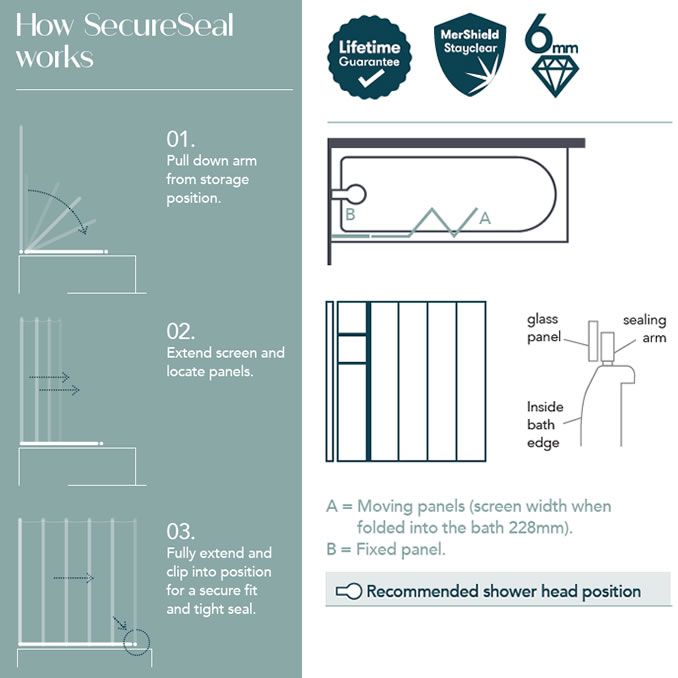 How SecureSeal works

01.
Pull down arm from storage position.

02.
Extend screen and locate panels.

03.
Fully extend and clip into position for a secure fit and tight seal.

Lifetime Guarantee

MerShield Stayclear

6mm

B

A

glass panel

sealing arm

Inside bath edge

A = Moving panels (screen width when folded into the bath 228mm).
B = Fixed panel.

Recommended shower head position