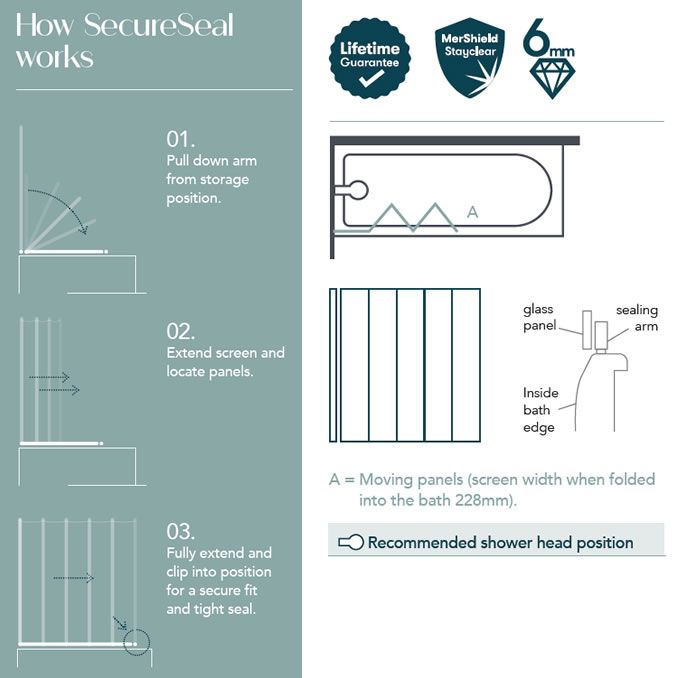 How SecureSeal works

01.
Pull down arm from storage position.

02.
Extend screen and locate panels.

03.
Fully extend and clip into position for a secure fit and tight seal.

Lifetime Guarantee

MerShield Stayclear

6mm

A

glass panel

sealing arm

Inside bath edge

A = Moving panels (screen width when folded into the bath 228mm).

Recommended shower head position