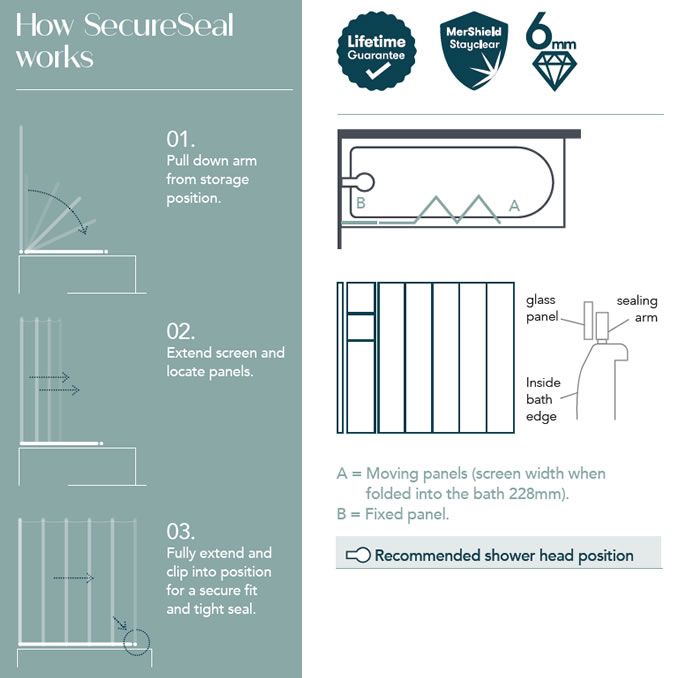 How SecureSeal works

01.
Pull down arm from storage position.

02.
Extend screen and locate panels.

03.
Fully extend and clip into position for a secure fit and tight seal.

Lifetime Guarantee

MerShield Stayclear

6mm

B

A

glass panel

sealing arm

Inside bath edge

A = Moving panels (screen width when folded into the bath 228mm).
B = Fixed panel.

Recommended shower head position