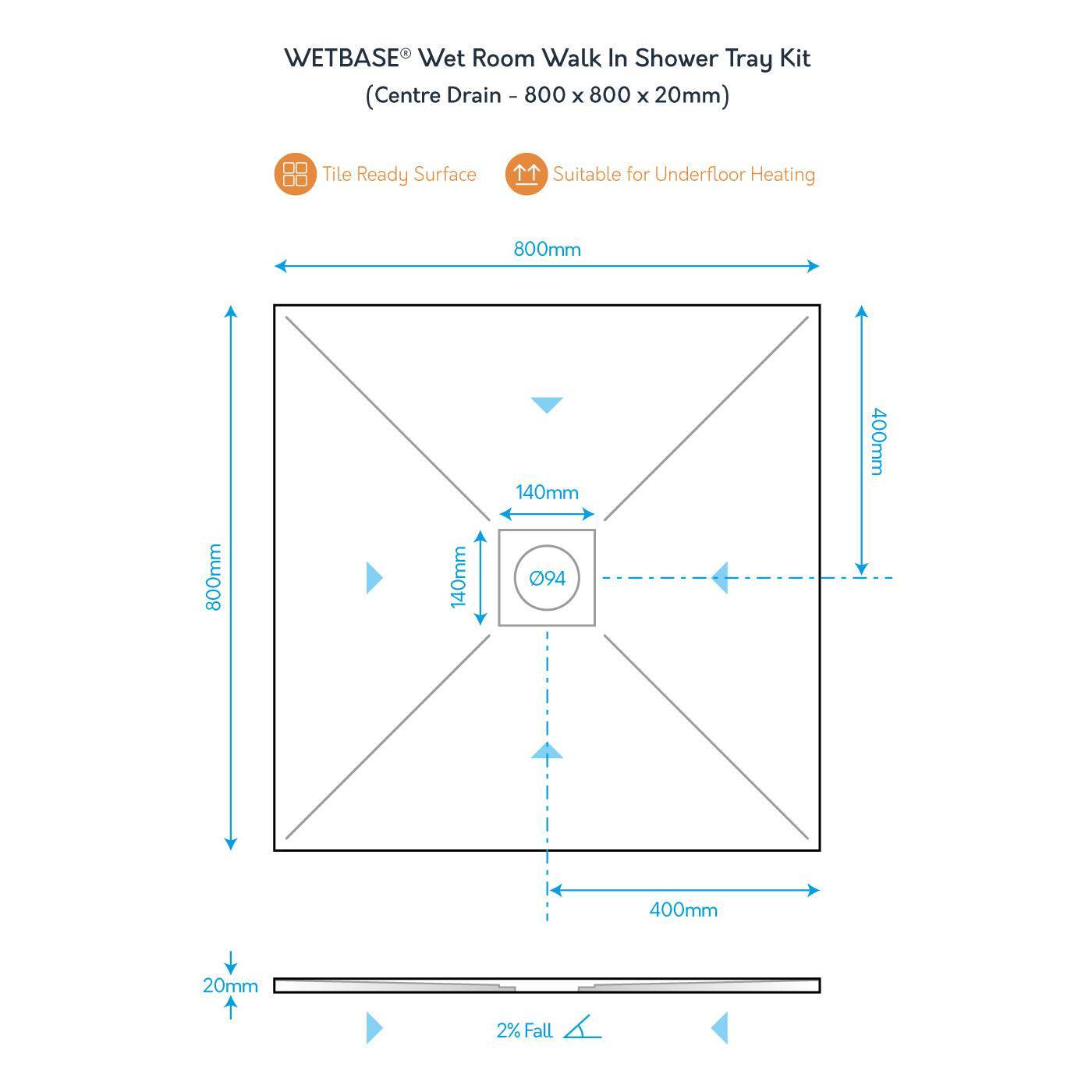 WETBASE® Wet Room Walk In Shower Tray Kit
(Centre Drain - 800 x 800 x 20mm)

Tile Ready Surface
Suitable for Underfloor Heating

800mm

800mm

400mm

140mm

140mm

Ø94

400mm

20mm

2% Fall