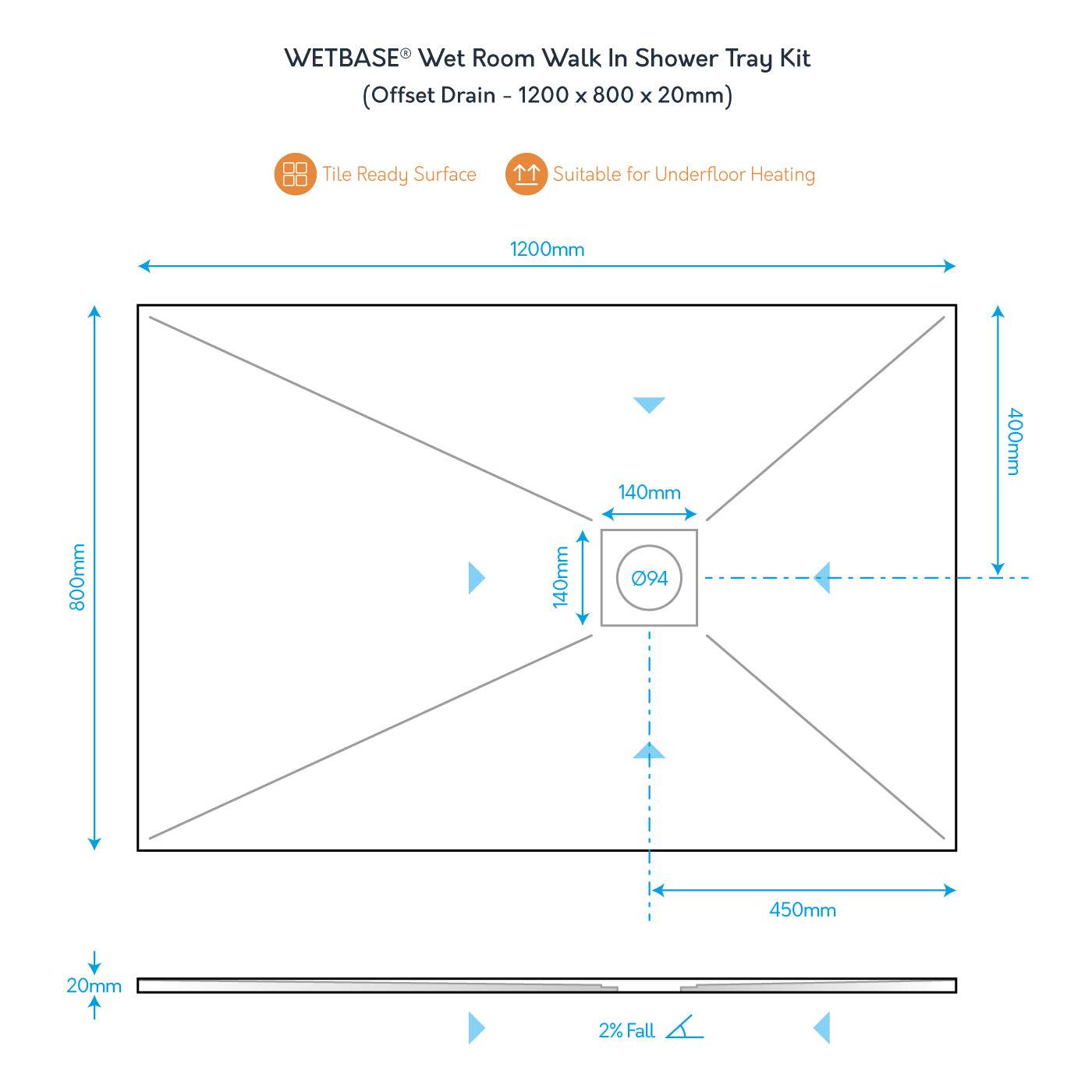 WETBASE® Wet Room Walk In Shower Tray Kit
(Offset Drain - 1200 x 800 x 20mm)

Tile Ready Surface

Suitable for Underfloor Heating

1200mm

800mm

400mm

140mm

140mm

Ø94

450mm

20mm

2% Fall