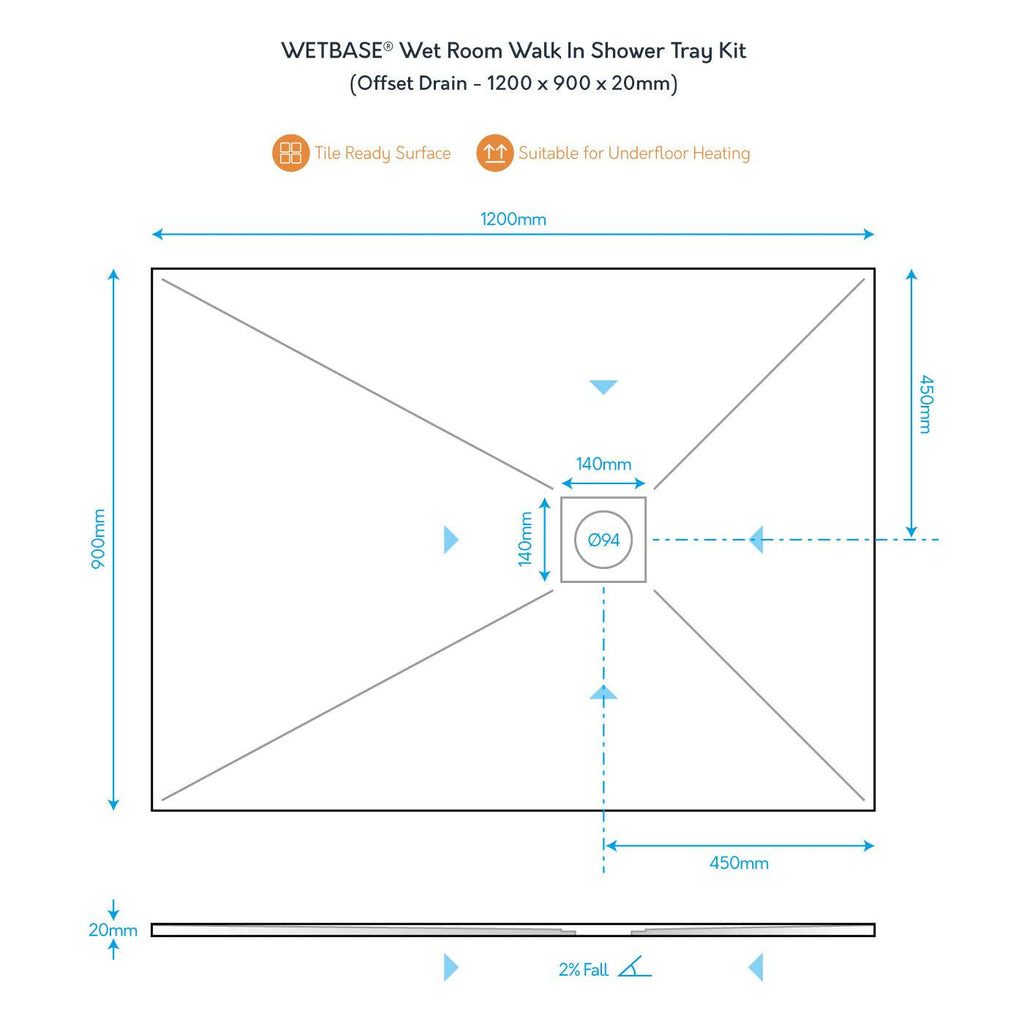 WETBASE® Wet Room Walk In Shower Tray Kit
(Offset Drain - 1200 x 900 x 20mm)

Tile Ready Surface
Suitable for Underfloor Heating

1200mm

900mm

450mm

140mm

140mm

Ø94

450mm

20mm

2% Fall