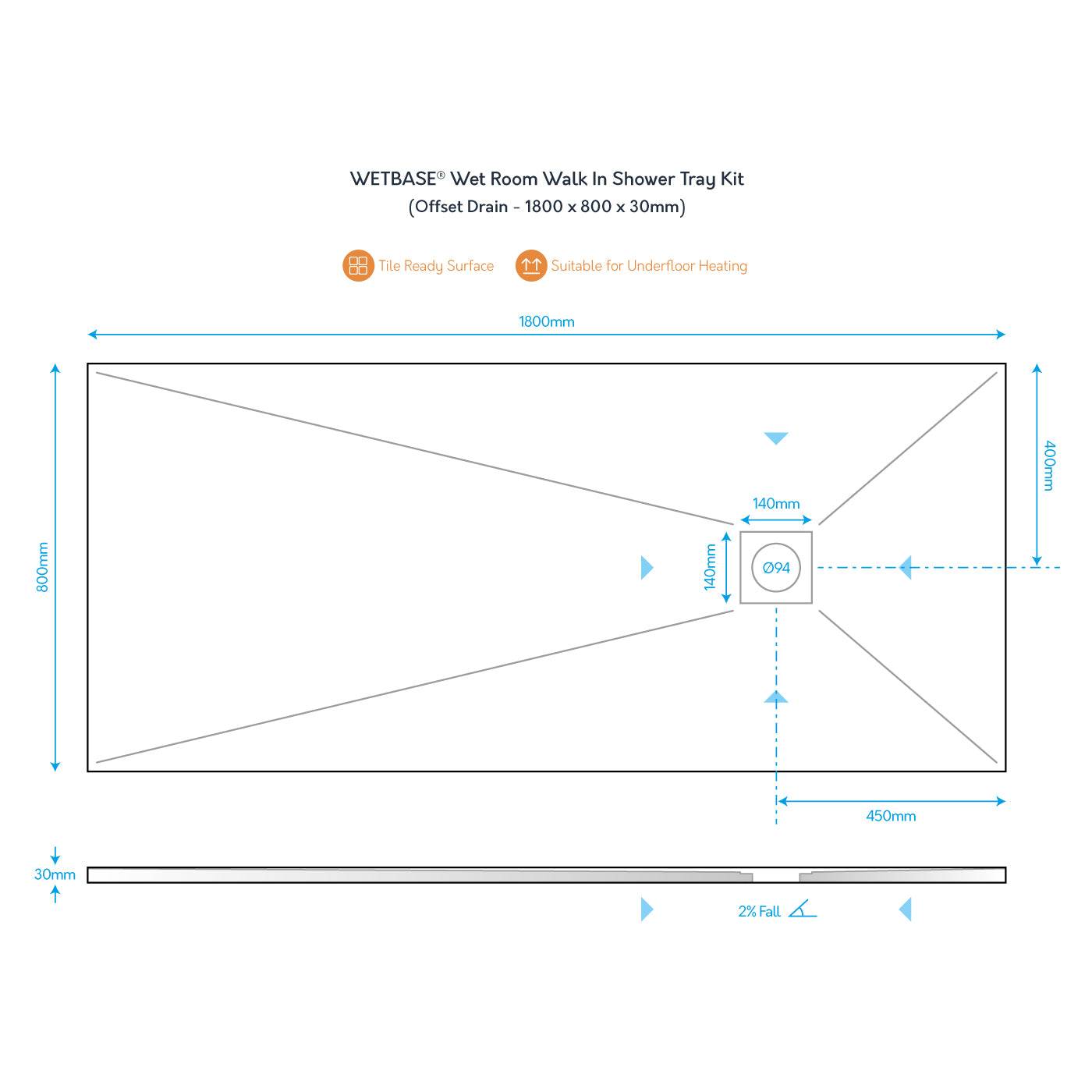 WETBASE® Wet Room Walk In Shower Tray Kit
(Offset Drain - 1800 x 800 x 30mm)

Tile Ready Surface Suitable for Underfloor Heating

1800mm

800mm

400mm

140mm

140mm

Ø94

450mm

30mm

2% Fall