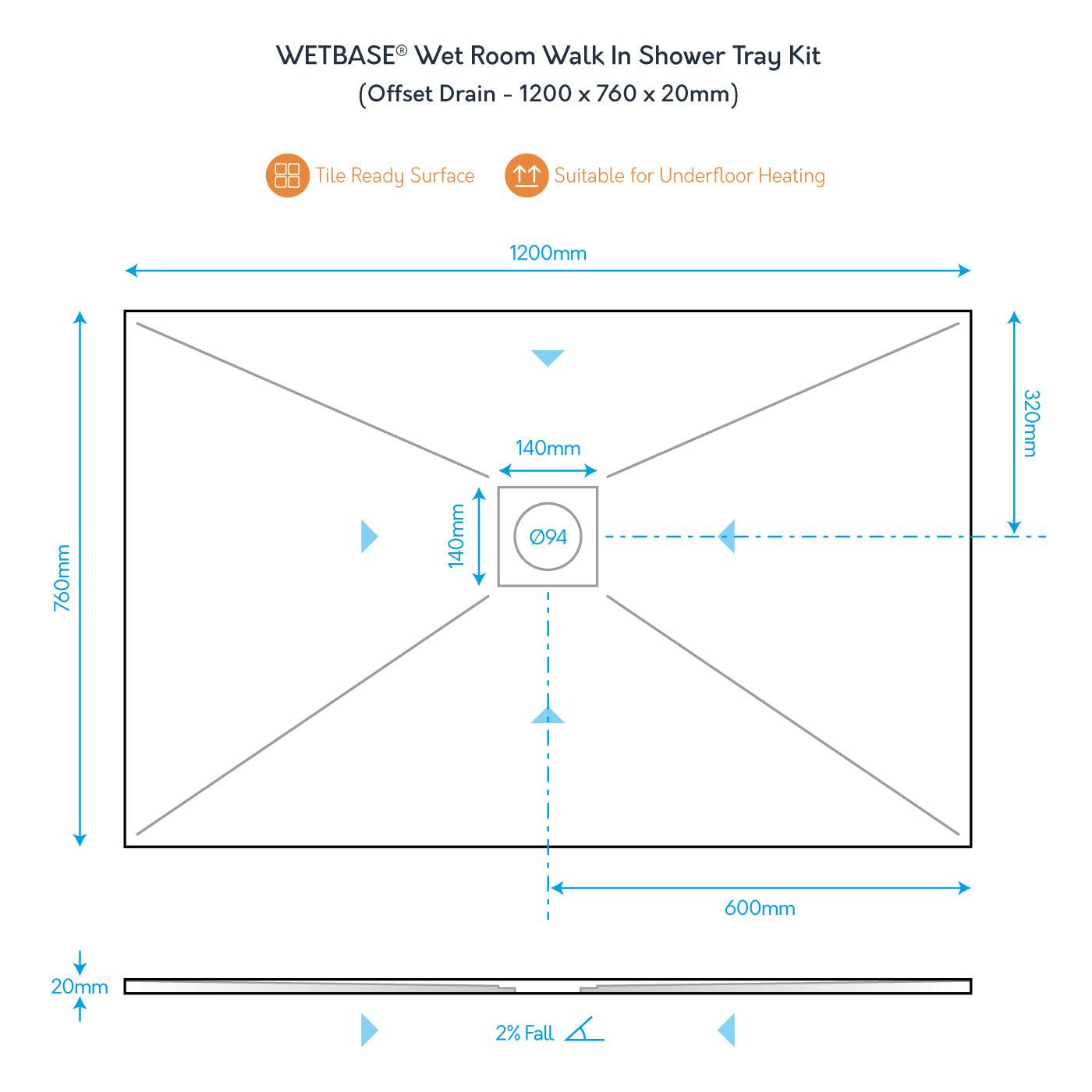 WETBASE® Wet Room Walk In Shower Tray Kit
(Offset Drain - 1200 x 760 x 20mm)

Tile Ready Surface
Suitable for Underfloor Heating

1200mm

760mm

320mm

140mm

140mm

Ø94

600mm

20mm

2% Fall