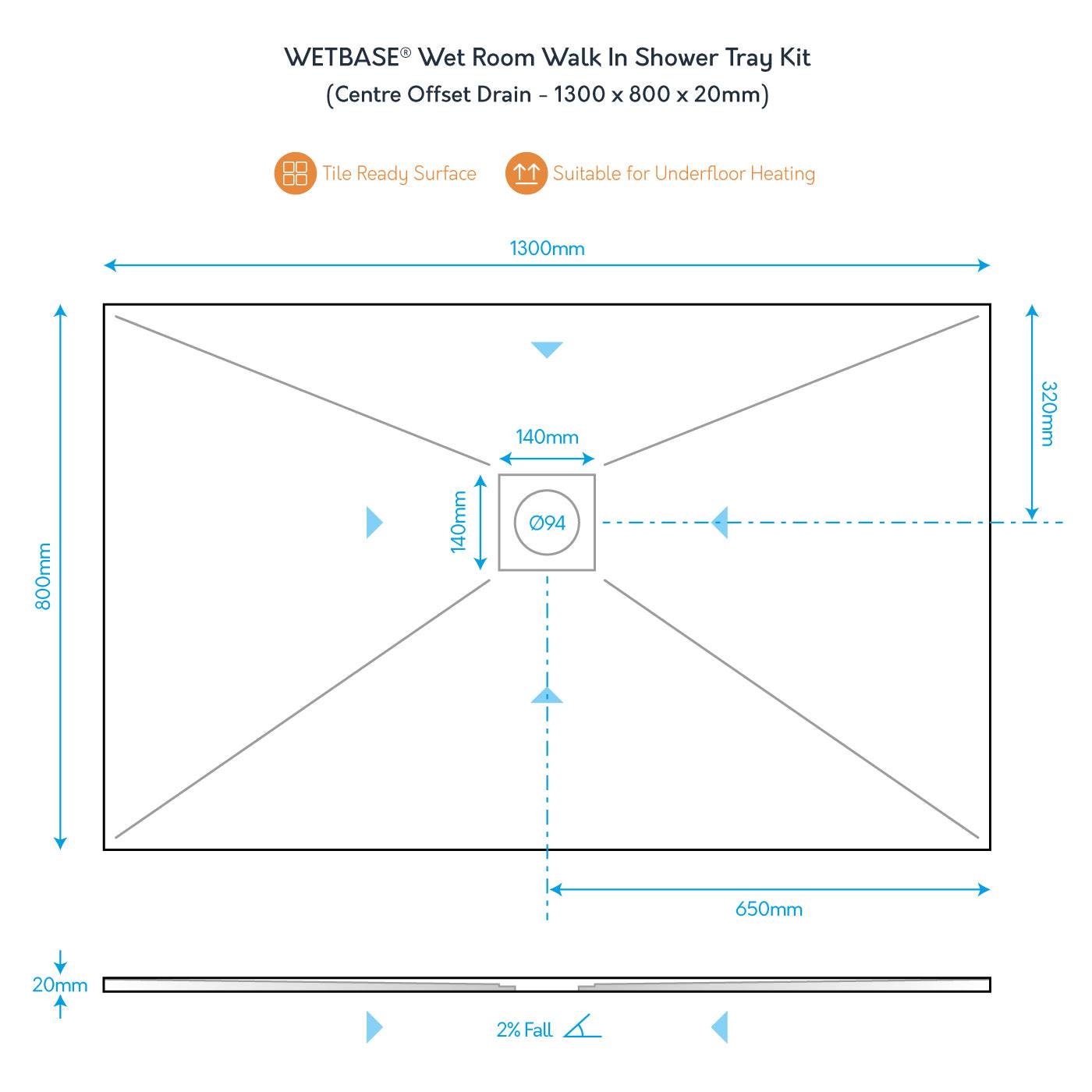 WETBASE® Wet Room Walk In Shower Tray Kit
(Centre Offset Drain - 1300 x 800 x 20mm)

Tile Ready Surface Suitable for Underfloor Heating

1300mm

800mm

320mm

140mm

140mm

Ø94

650mm

20mm

2% Fall