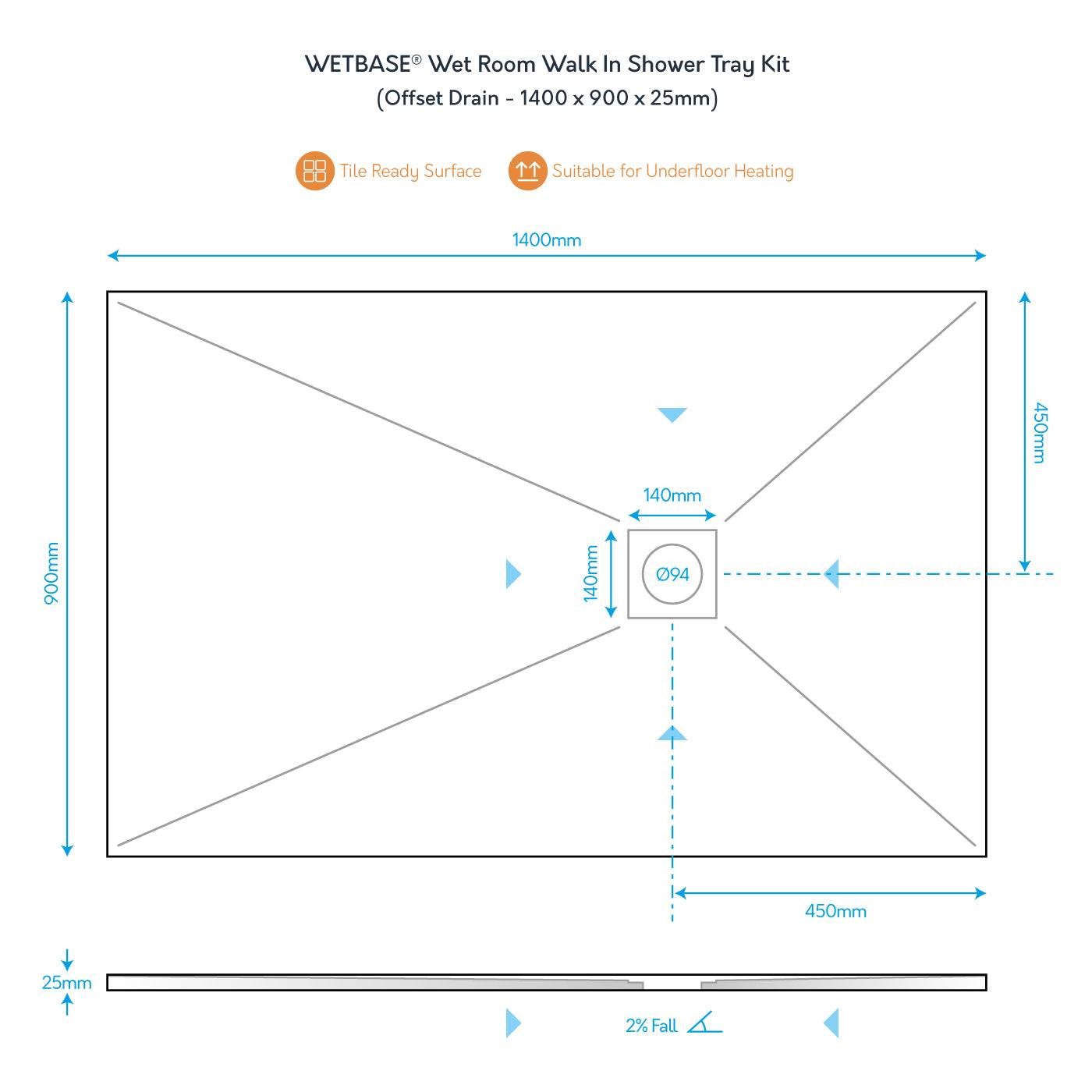 WETBASE® Wet Room Walk In Shower Tray Kit
(Offset Drain - 1400 x 900 x 25mm)

Tile Ready Surface
Suitable for Underfloor Heating

1400mm

900mm

450mm

140mm

140mm

Ø94

450mm

25mm

2% Fall