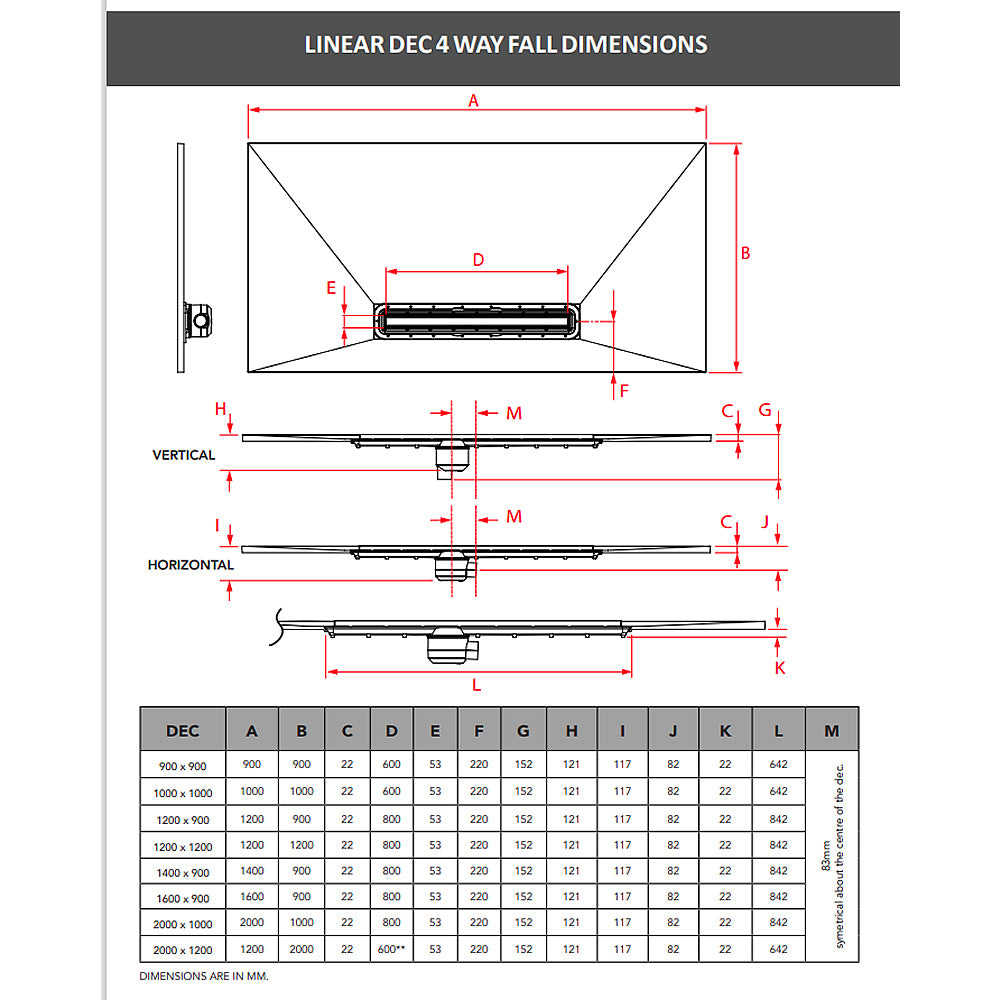 LINEAR DEC 4 WAY FALL DIMENSIONS

A

B

D

E

F

H

M

C

G

VERTICAL

I

M

C

J

HORIZONTAL

K

L

| DEC | A | B | C | D | E | F | G | H | I | J | K | L | M |
|---|---|---|---|---|---|---|---|---|---|---|---|---|---|
| 900 x 900 | 900 | 900 | 22 | 600 | 53 | 220 | 152 | 121 | 117 | 82 | 22 | 642 | 83mm symetrical about the centre of the dec. |
| 1000 x 1000 | 1000 | 1000 | 22 | 600 | 53 | 220 | 152 | 121 | 117 | 82 | 22 | 642 | |
| 1200 x 900 | 1200 | 900 | 22 | 800 | 53 | 220 | 152 | 121 | 117 | 82 | 22 | 842 | |
| 1200 x 1200 | 1200 | 1200 | 22 | 800 | 53 | 220 | 152 | 121 | 117 | 82 | 22 | 842 | |
| 1400 x 900 | 1400 | 900 | 22 | 800 | 53 | 220 | 152 | 121 | 117 | 82 | 22 | 842 | |
| 1600 x 900 | 1600 | 900 | 22 | 800 | 53 | 220 | 152 | 121 | 117 | 82 | 22 | 842 | |
| 2000 x 1000 | 2000 | 1000 | 22 | 800 | 53 | 220 | 152 | 121 | 117 | 82 | 22 | 842 | |
| 2000 x 1200 | 1200 | 2000 | 22 | 600** | 53 | 220 | 152 | 121 | 117 | 82 | 22 | 642 | |

DIMENSIONS ARE IN MM.