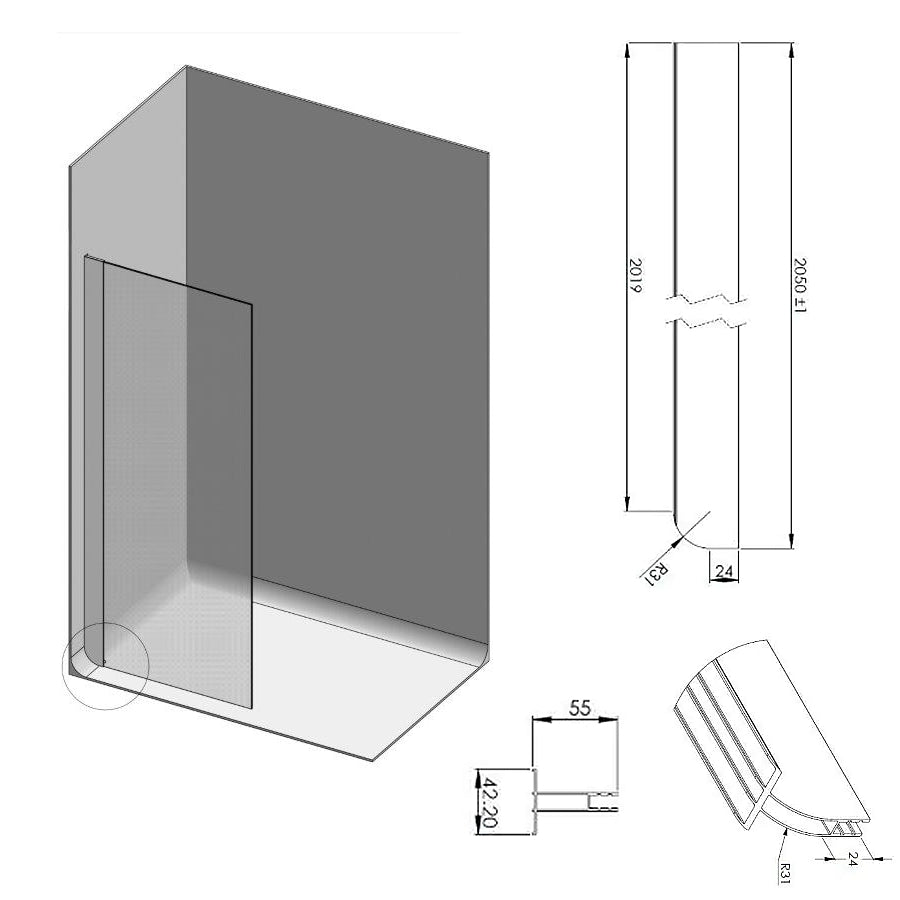 2019

2050 ±1

R31

24

55

42.20

R31

24