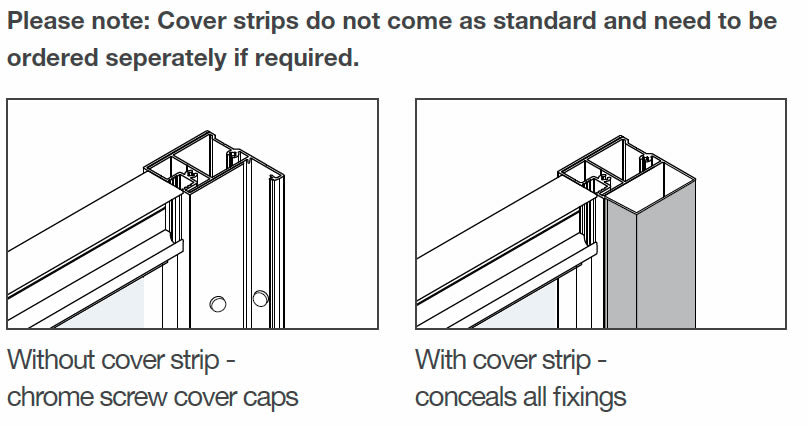 Please note: Cover strips do not come as standard and need to be ordered seperately if required.

Without cover strip - chrome screw cover caps

With cover strip - conceals all fixings