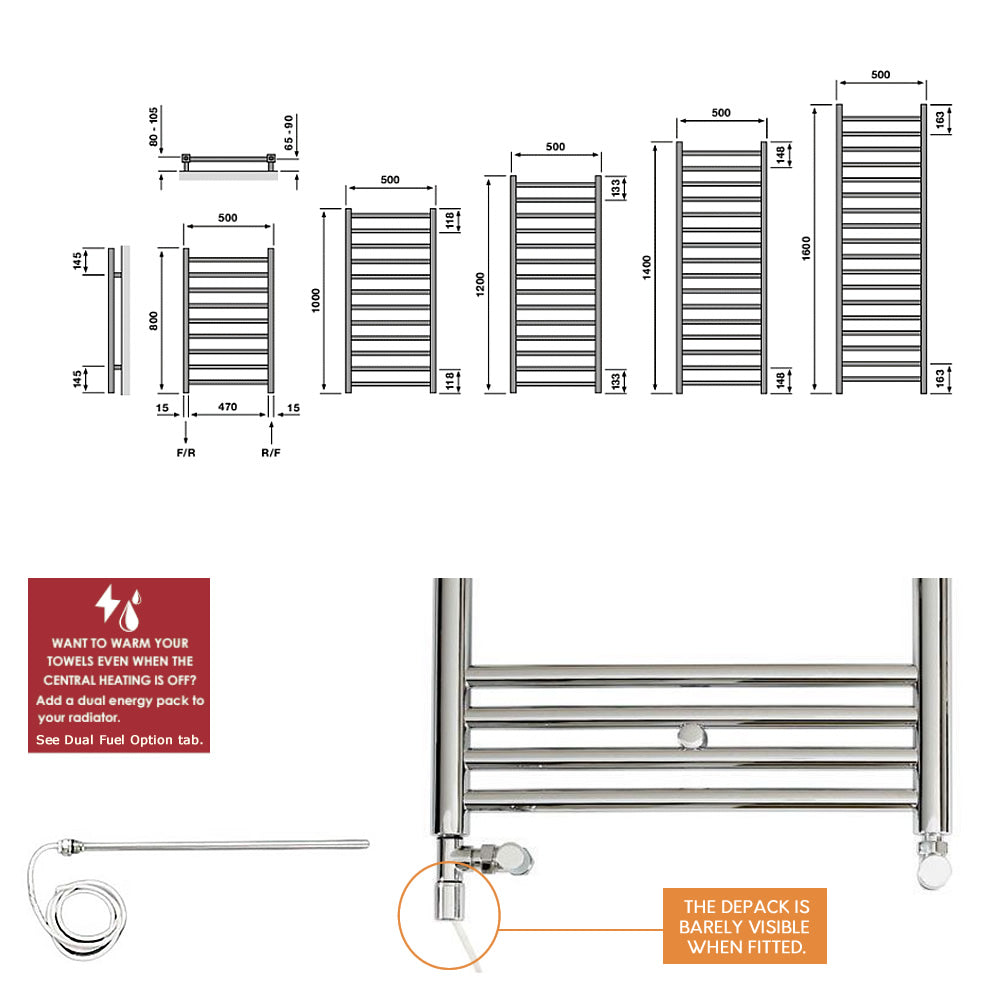 80 - 105
65 - 90
145
145
500
800
15
470
15
F/R
R/F
500
1000
118
118
500
1200
133
133
500
1400
148
148
500
1600
163
163

WANT TO WARM YOUR TOWELS EVEN WHEN THE CENTRAL HEATING IS OFF?
Add a dual energy pack to your radiator.
See Dual Fuel Option tab.

THE DEPACK IS BARELY VISIBLE WHEN FITTED.