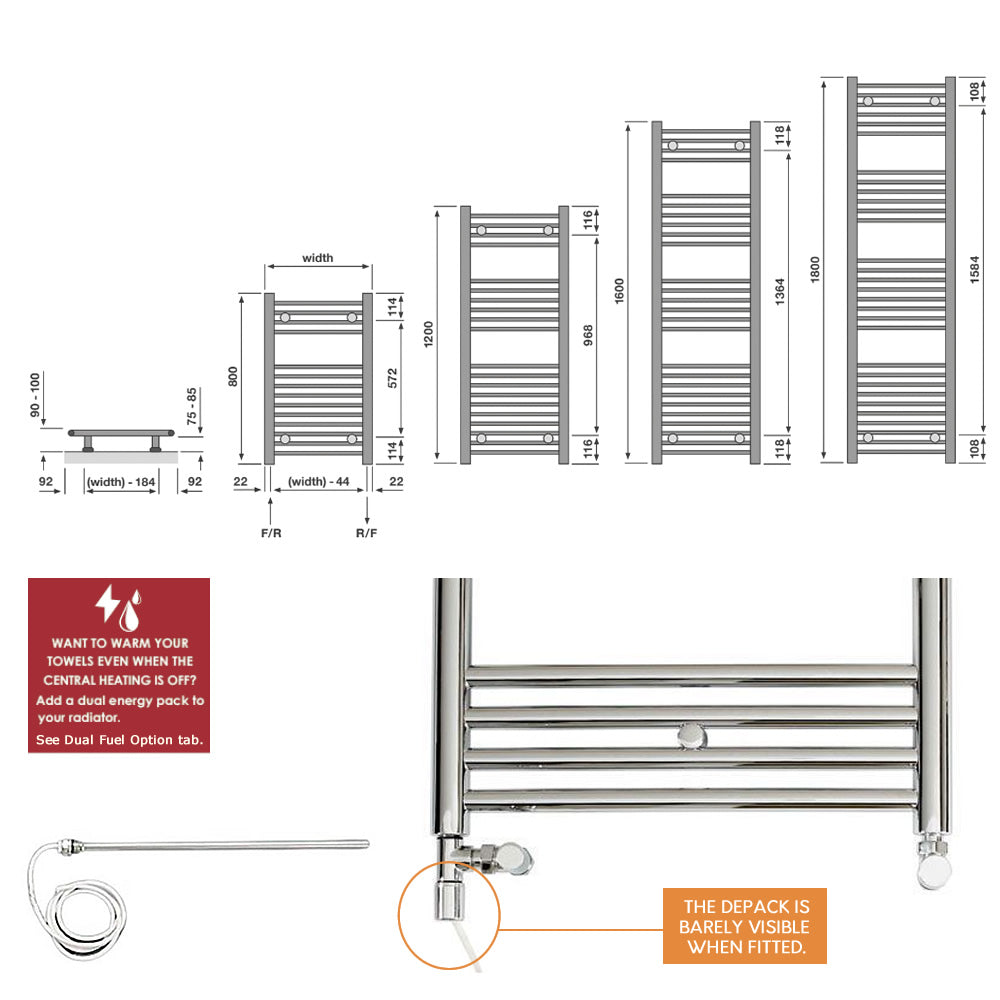 90 - 100
75 - 85
92
(width) - 184
92

width
800
114
572
114
22
(width) - 44
22
F/R
R/F

1200
116
968
116

1600
118
1364
118

1800
108
1584
108

WANT TO WARM YOUR TOWELS EVEN WHEN THE CENTRAL HEATING IS OFF?
Add a dual energy pack to your radiator.
See Dual Fuel Option tab.

THE DEPACK IS BARELY VISIBLE WHEN FITTED.