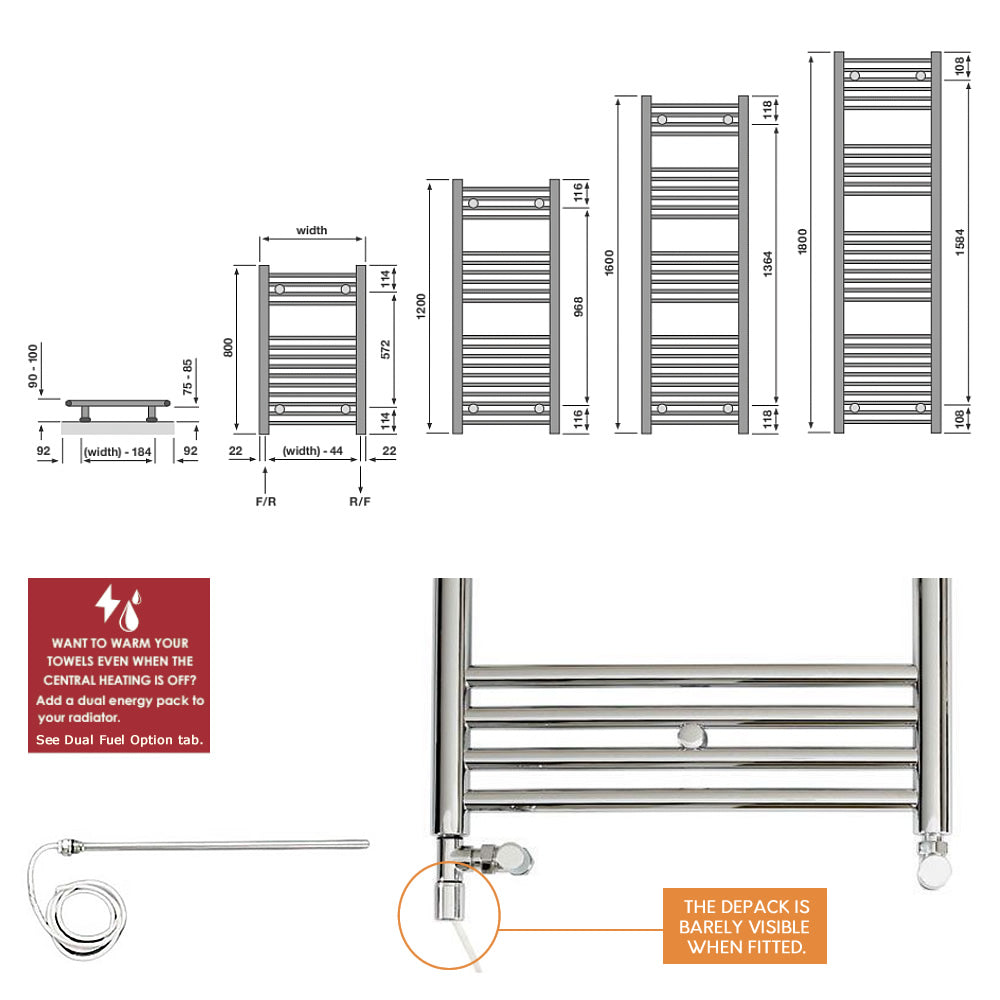 90 - 100
75 - 85
92
(width) - 184
92

width
800
114
572
114
22
(width) - 44
22
F/R
R/F

1200
116
968
116

1600
118
1364
118

1800
108
1584
108

WANT TO WARM YOUR TOWELS EVEN WHEN THE CENTRAL HEATING IS OFF?
Add a dual energy pack to your radiator.
See Dual Fuel Option tab.

THE DEPACK IS BARELY VISIBLE WHEN FITTED.