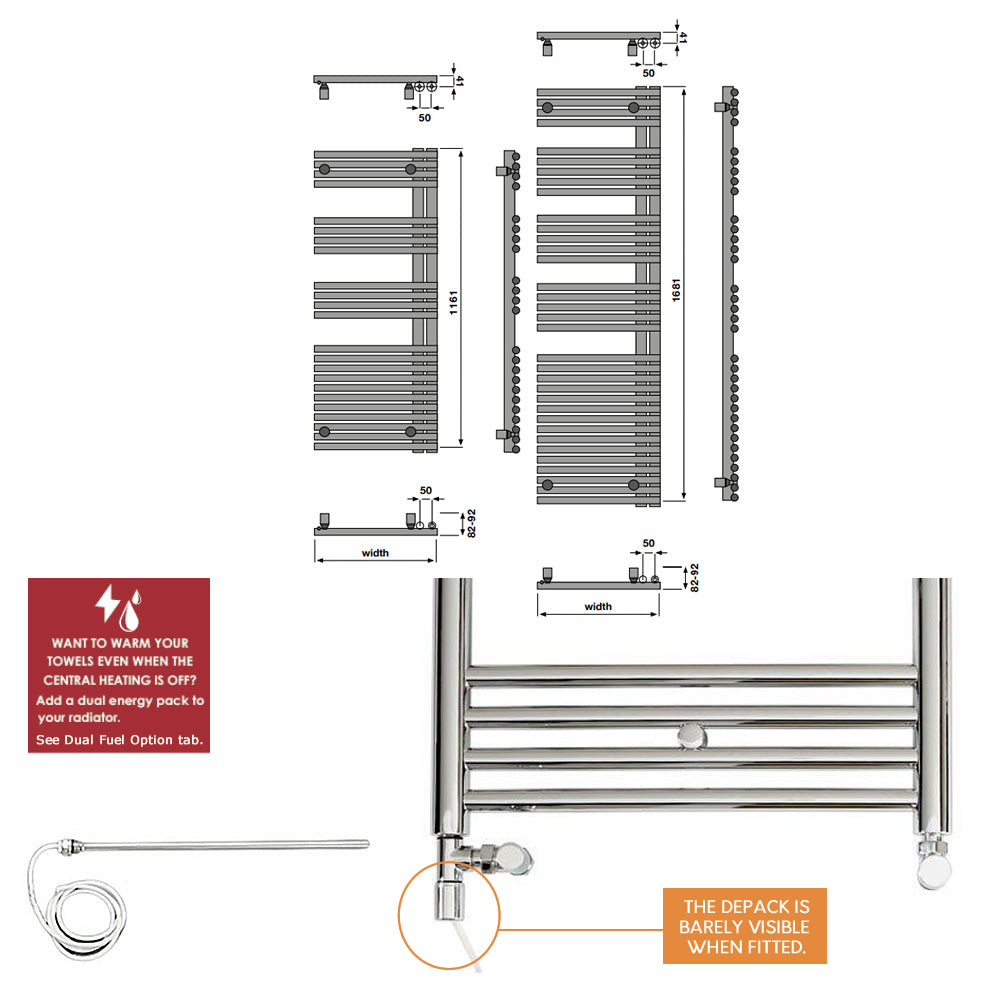 41
50
1161
50
82-92
width

41
50
1681
50
82-92
width

WANT TO WARM YOUR TOWELS EVEN WHEN THE CENTRAL HEATING IS OFF?
Add a dual energy pack to your radiator.
See Dual Fuel Option tab.

THE DEPACK IS BARELY VISIBLE WHEN FITTED.